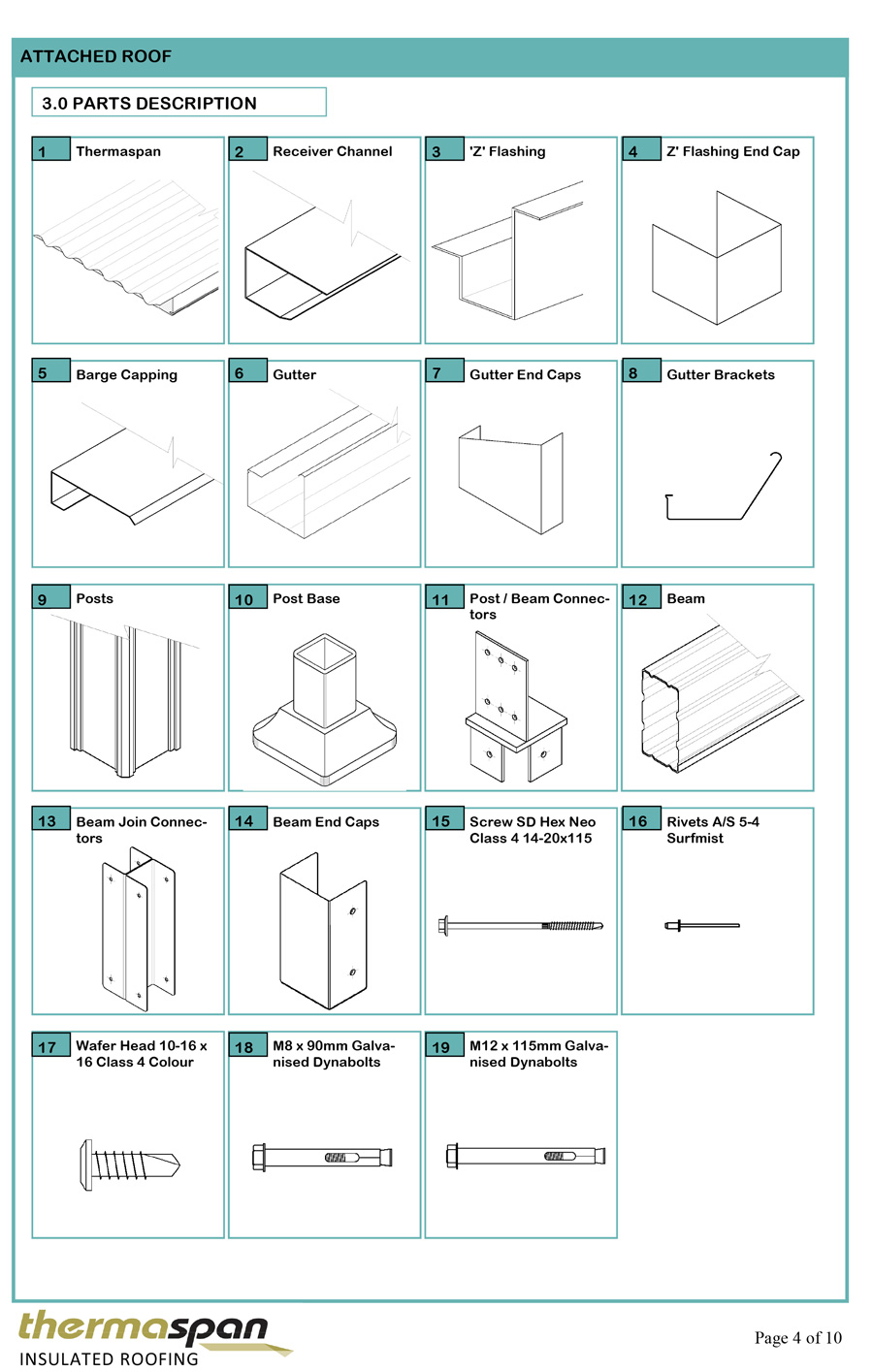 ATTACHED ROOF

3.0 PARTS DESCRIPTION

1 Thermaspan

2 Receiver Channel

3 'Z' Flashing

4 Z' Flashing End Cap

5 Barge Capping

6 Gutter

7 Gutter End Caps

8 Gutter Brackets

9 Posts

10 Post Base

11 Post / Beam Connectors

12 Beam

13 Beam Join Connectors

14 Beam End Caps

15 Screw SD Hex Neo Class 4 14-20x115

16 Rivets A/S 5-4 Surfmist

17 Wafer Head 10-16 x 16 Class 4 Colour

18 M8 x 90mm Galvanised Dynabolts

19 M12 x 115mm Galvanised Dynabolts

thermaspan
INSULATED ROOFING

Page 4 of 10