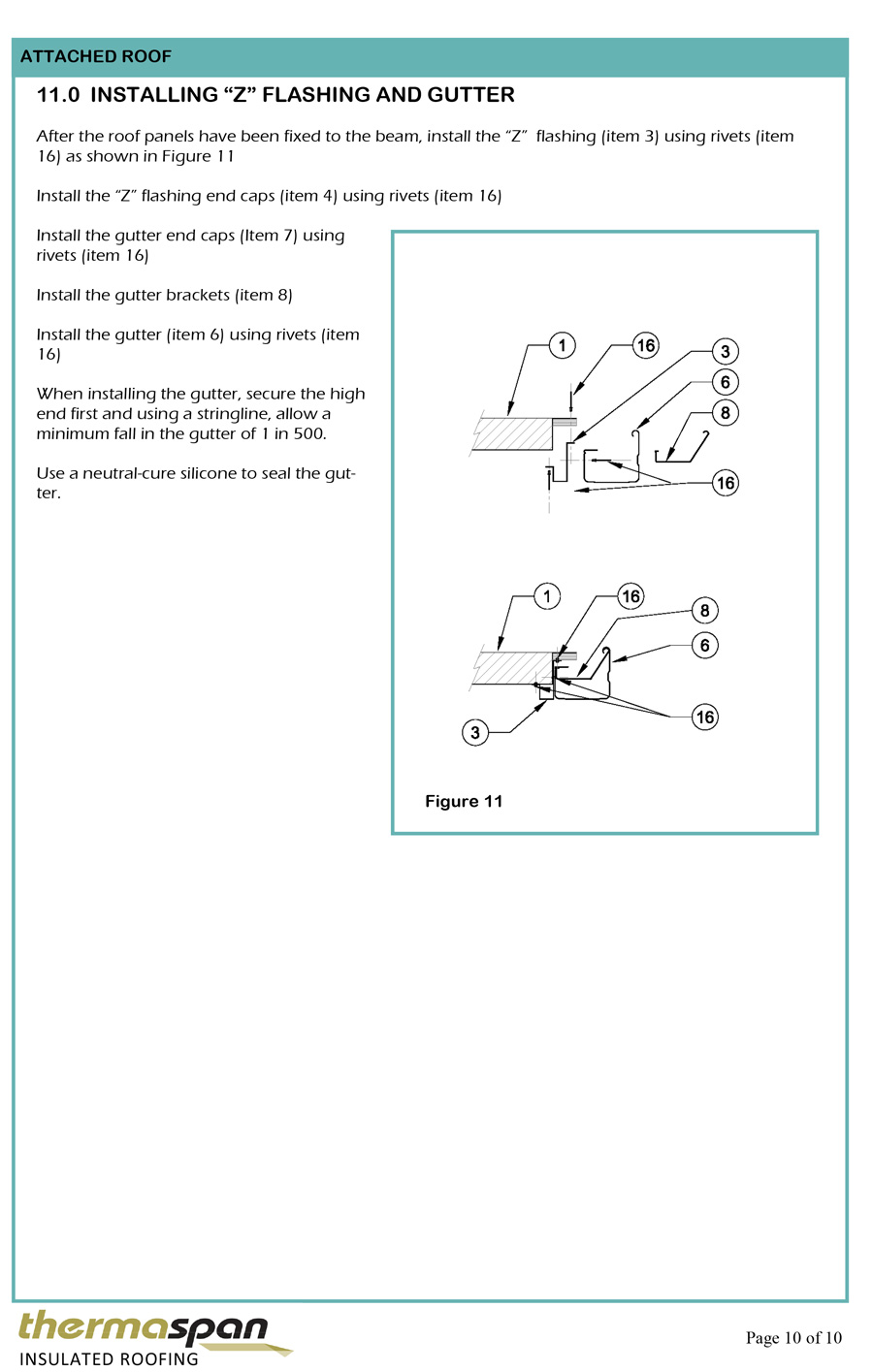 ATTACHED ROOF

11.0 INSTALLING “Z” FLASHING AND GUTTER

After the roof panels have been fixed to the beam, install the “Z” flashing (item 3) using rivets (item 16) as shown in Figure 11

Install the “Z” flashing end caps (item 4) using rivets (item 16)

Install the gutter end caps (Item 7) using rivets (item 16)

Install the gutter brackets (item 8)

Install the gutter (item 6) using rivets (item 16)

When installing the gutter, secure the high end first and using a stringline, allow a minimum fall in the gutter of 1 in 500.

Use a neutral-cure silicone to seal the gutter.

1
16
3
6
8
16

1
16
8
6
16
3

Figure 11

thermaspan
INSULATED ROOFING

Page 10 of 10